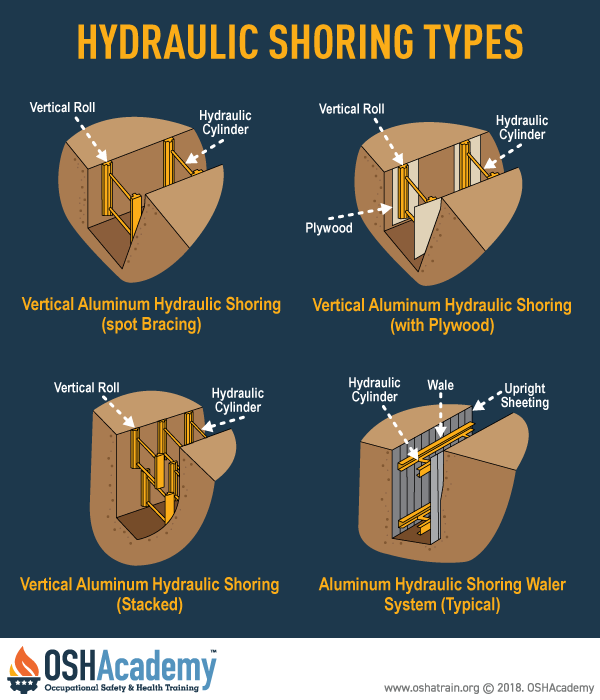 HYDRAULIC SHORING TYPES

Vertical Roll

Hydraulic Cylinder

Vertical Aluminum Hydraulic Shoring (spot Bracing)

Vertical Roll

Hydraulic Cylinder

Plywood

Vertical Aluminum Hydraulic Shoring (with Plywood)

Vertical Roll

Hydraulic Cylinder

Vertical Aluminum Hydraulic Shoring (Stacked)

Hydraulic Cylinder

Wale

Upright Sheeting

Aluminum Hydraulic Shoring Waler System (Typical)

OSHAcademy™
Occupational Safety & Health Training

www.oshatrain.org © 2018. OSHAcademy