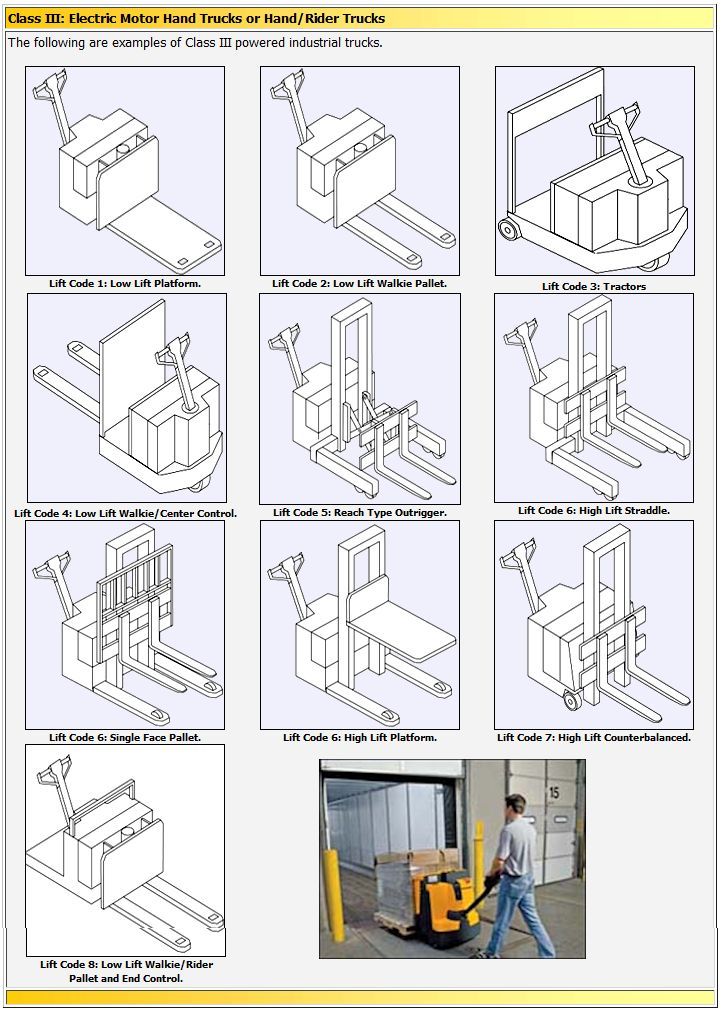 Class III: Electric Motor Hand Trucks or Hand/Rider Trucks

The following are examples of Class III powered industrial trucks.

Lift Code 1: Low Lift Platform.

Lift Code 2: Low Lift Walkie Pallet.

Lift Code 3: Tractors

Lift Code 4: Low Lift Walkie/Center Control.

Lift Code 5: Reach Type Outrigger.

Lift Code 6: High Lift Straddle.

Lift Code 6: Single Face Pallet.

Lift Code 6: High Lift Platform.

Lift Code 7: High Lift Counterbalanced.

Lift Code 8: Low Lift Walkie/Rider Pallet and End Control.

15