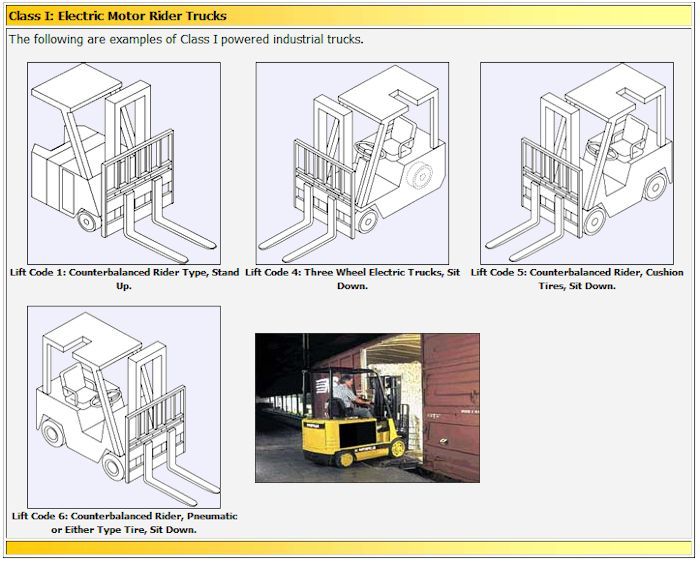 Class I: Electric Motor Rider Trucks

The following are examples of Class I powered industrial trucks.

Lift Code 1: Counterbalanced Rider Type, Stand Up.

Lift Code 4: Three Wheel Electric Trucks, Sit Down.

Lift Code 5: Counterbalanced Rider, Cushion Tires, Sit Down.

Lift Code 6: Counterbalanced Rider, Pneumatic or Either Type Tire, Sit Down.