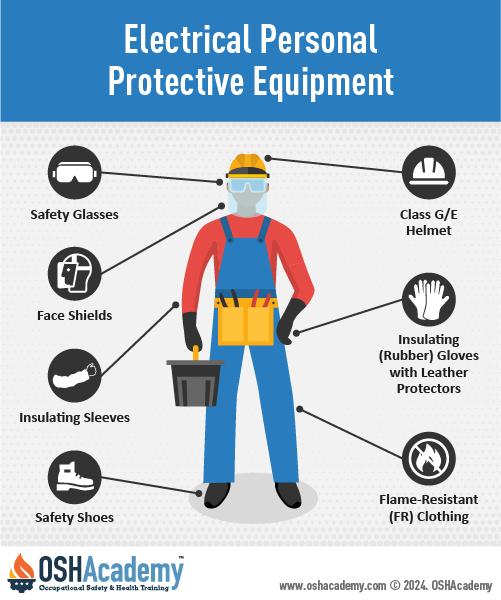 Electrical Personal Protective Equipment

Safety Glasses

Face Shields

Insulating Sleeves

Safety Shoes

Class G/E Helmet

Insulating (Rubber) Gloves with Leather Protectors

Flame-Resistant (FR) Clothing

OSHAcademy™
Occupational Safety & Health Training

www.oshacademy.com © 2024. OSHAcademy