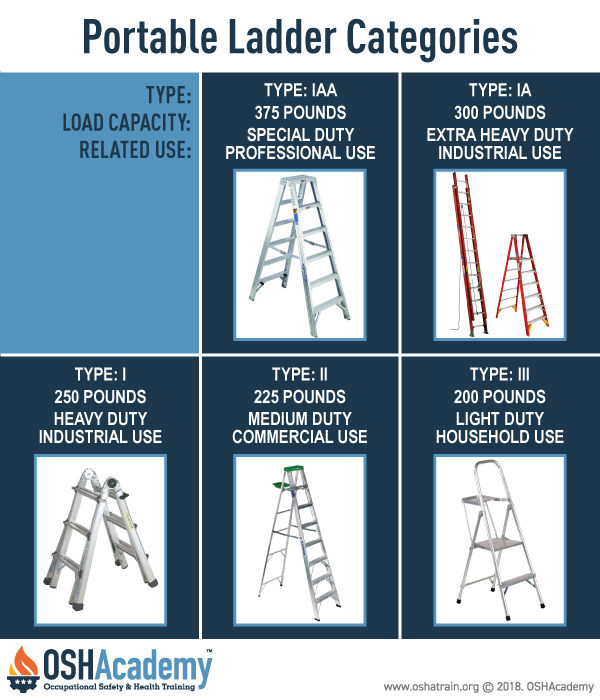 Portable Ladder Categories

TYPE:
LOAD CAPACITY:
RELATED USE:

TYPE: IAA
375 POUNDS
SPECIAL DUTY
PROFESSIONAL USE

TYPE: IA
300 POUNDS
EXTRA HEAVY DUTY
INDUSTRIAL USE

TYPE: I
250 POUNDS
HEAVY DUTY
INDUSTRIAL USE

TYPE: II
225 POUNDS
MEDIUM DUTY
COMMERCIAL USE

TYPE: III
200 POUNDS
LIGHT DUTY
HOUSEHOLD USE

OSHAcademy™
Occupational Safety & Health Training

www.oshatrain.org © 2018. OSHAcademy