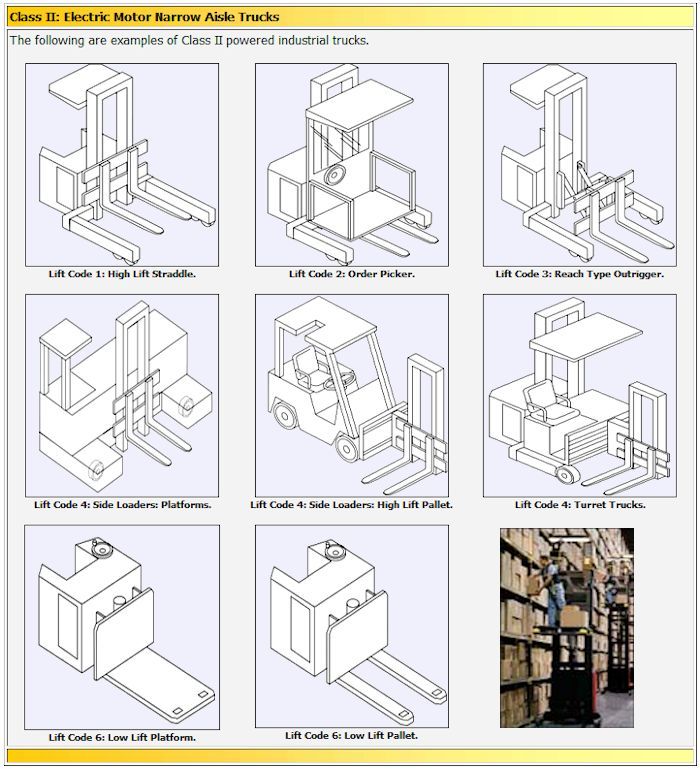 Class II: Electric Motor Narrow Aisle Trucks

The following are examples of Class II powered industrial trucks.

Lift Code 1: High Lift Straddle.

Lift Code 2: Order Picker.

Lift Code 3: Reach Type Outrigger.

Lift Code 4: Side Loaders: Platforms.

Lift Code 4: Side Loaders: High Lift Pallet.

Lift Code 4: Turret Trucks.

Lift Code 6: Low Lift Platform.

Lift Code 6: Low Lift Pallet.