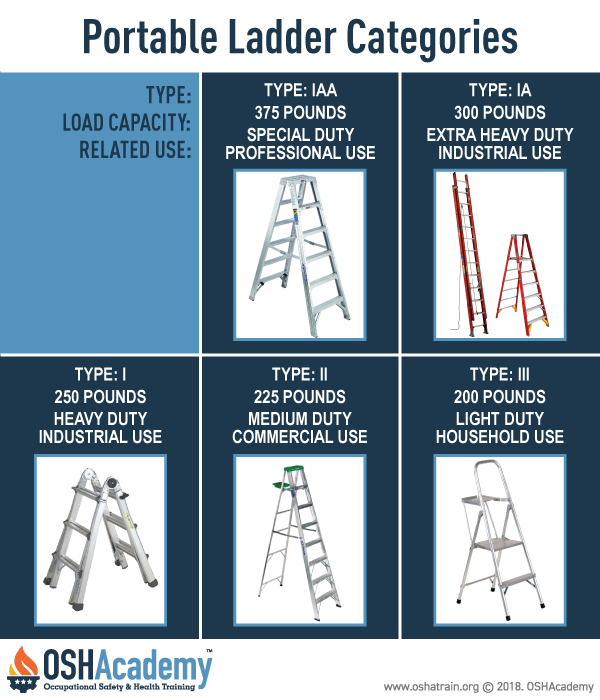 Portable Ladder Categories

TYPE:
LOAD CAPACITY:
RELATED USE:

TYPE: IAA
375 POUNDS
SPECIAL DUTY
PROFESSIONAL USE

TYPE: IA
300 POUNDS
EXTRA HEAVY DUTY
INDUSTRIAL USE

TYPE: I
250 POUNDS
HEAVY DUTY
INDUSTRIAL USE

TYPE: II
225 POUNDS
MEDIUM DUTY
COMMERCIAL USE

TYPE: III
200 POUNDS
LIGHT DUTY
HOUSEHOLD USE

OSHAcademy™
Occupational Safety & Health Training

www.oshatrain.org © 2018. OSHAcademy