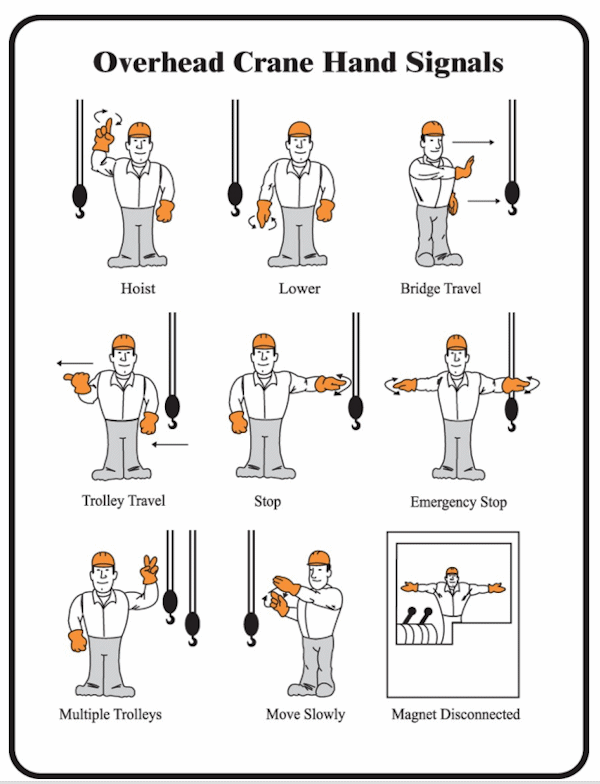 Overhead Crane Hand Signals

Hoist

Lower

Bridge Travel

Trolley Travel

Stop

Emergency Stop

Multiple Trolleys

Move Slowly

Magnet Disconnected