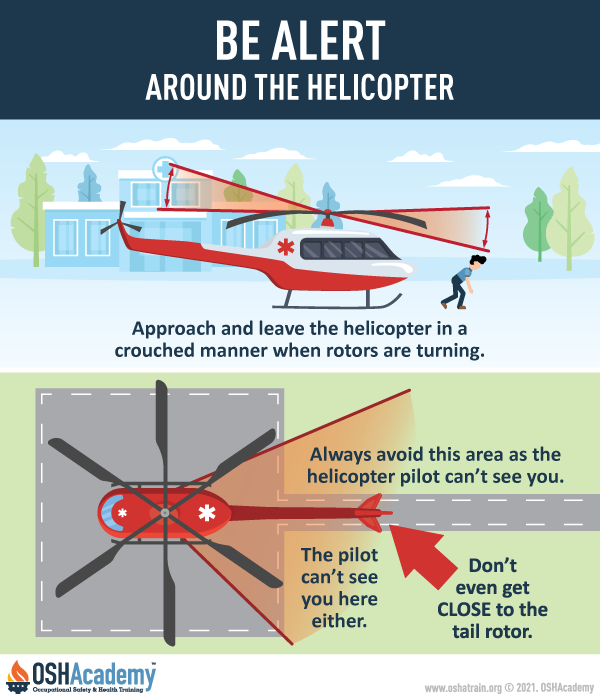 BE ALERT
AROUND THE HELICOPTER

Approach and leave the helicopter in a crouched manner when rotors are turning.

Always avoid this area as the helicopter pilot can't see you.

The pilot can't see you here either.

Don't even get CLOSE to the tail rotor.

OSHAcademy™
Occupational Safety & Health Training

www.oshatrain.org © 2021. OSHAcademy