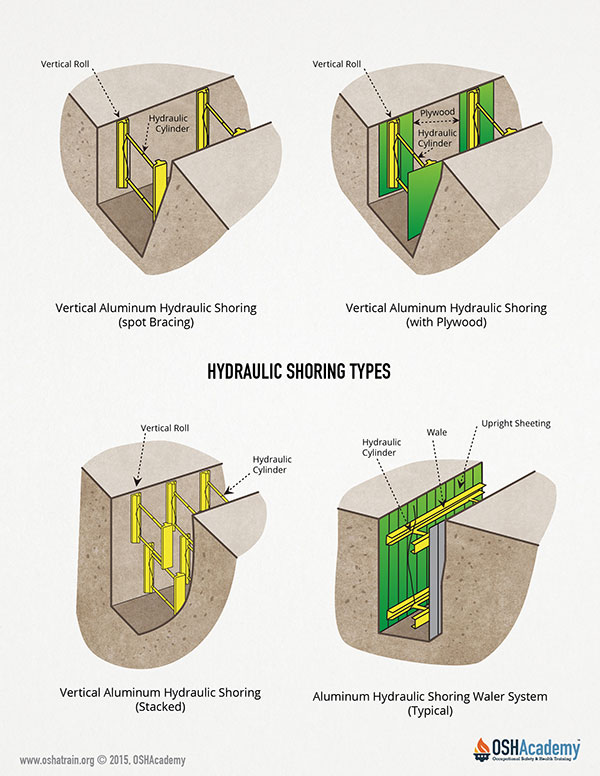 Vertical Roll

Hydraulic Cylinder

Vertical Aluminum Hydraulic Shoring (spot Bracing)

Vertical Roll

Plywood

Hydraulic Cylinder

Vertical Aluminum Hydraulic Shoring (with Plywood)

HYDRAULIC SHORING TYPES

Vertical Roll

Hydraulic Cylinder

Vertical Aluminum Hydraulic Shoring (Stacked)

Hydraulic Cylinder

Wale

Upright Sheeting

Aluminum Hydraulic Shoring Waler System (Typical)

www.oshatrain.org © 2015, OSHAcademy

OSHAcademy
Occupational Safety & Health Training