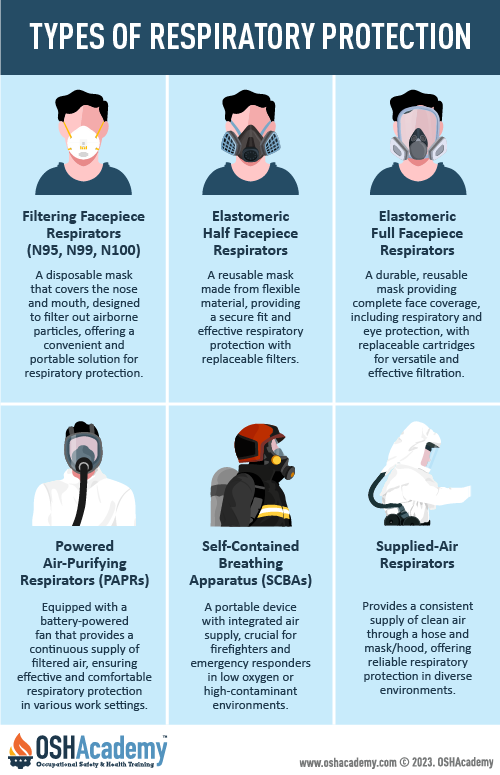 TYPES OF RESPIRATORY PROTECTION

Filtering Facepiece Respirators (N95, N99, N100)

A disposable mask that covers the nose and mouth, designed to filter out airborne particles, offering a convenient and portable solution for respiratory protection.

Elastomeric Half Facepiece Respirators

A reusable mask made from flexible material, providing a secure fit and effective respiratory protection with replaceable filters.

Elastomeric Full Facepiece Respirators

A durable, reusable mask providing complete face coverage, including respiratory and eye protection, with replaceable cartridges for versatile and effective filtration.

Powered Air-Purifying Respirators (PAPRs)

Equipped with a battery-powered fan that provides a continuous supply of filtered air, ensuring effective and comfortable respiratory protection in various work settings.

Self-Contained Breathing Apparatus (SCBAs)

A portable device with integrated air supply, crucial for firefighters and emergency responders in low oxygen or high-contaminant environments.

Supplied-Air Respirators

Provides a consistent supply of clean air through a hose and mask/hood, offering reliable respiratory protection in diverse environments.

OSHAcademy™
Occupational Safety & Health Training

www.oshacademy.com © 2023. OSHAcademy